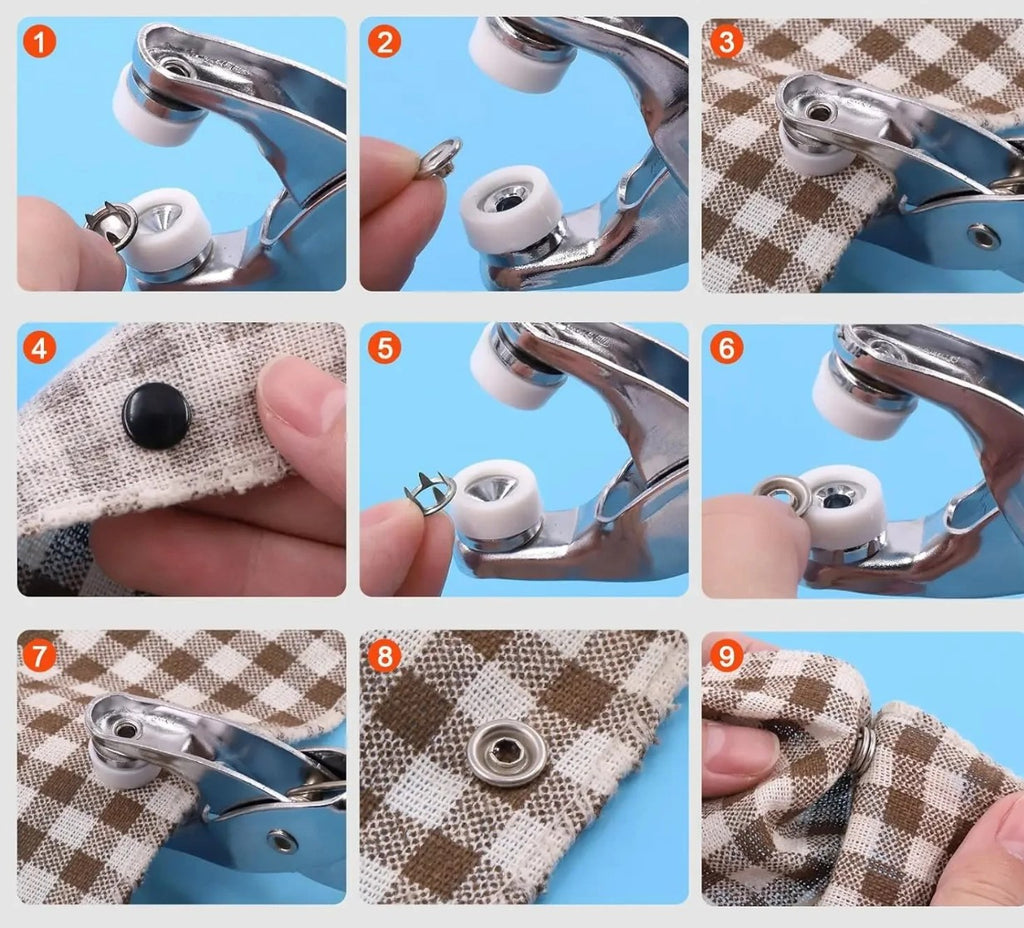 1
2
3
4
5
6
7
8
9